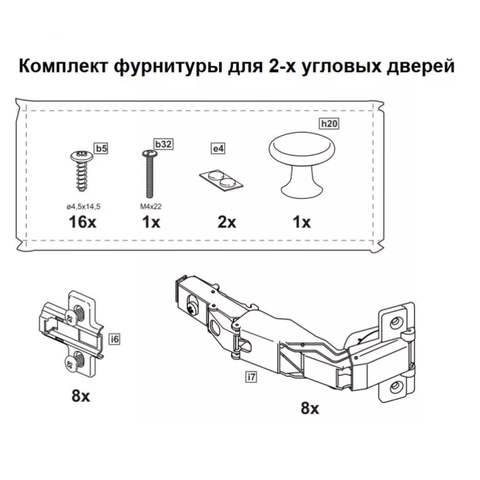 Комплект фурнитуры для 2-х угловых дверей

b5
ø4,5x14,5
16x

b32
M4x22
1x

e4
2x

h20
1x

i6
8x

i7
8x